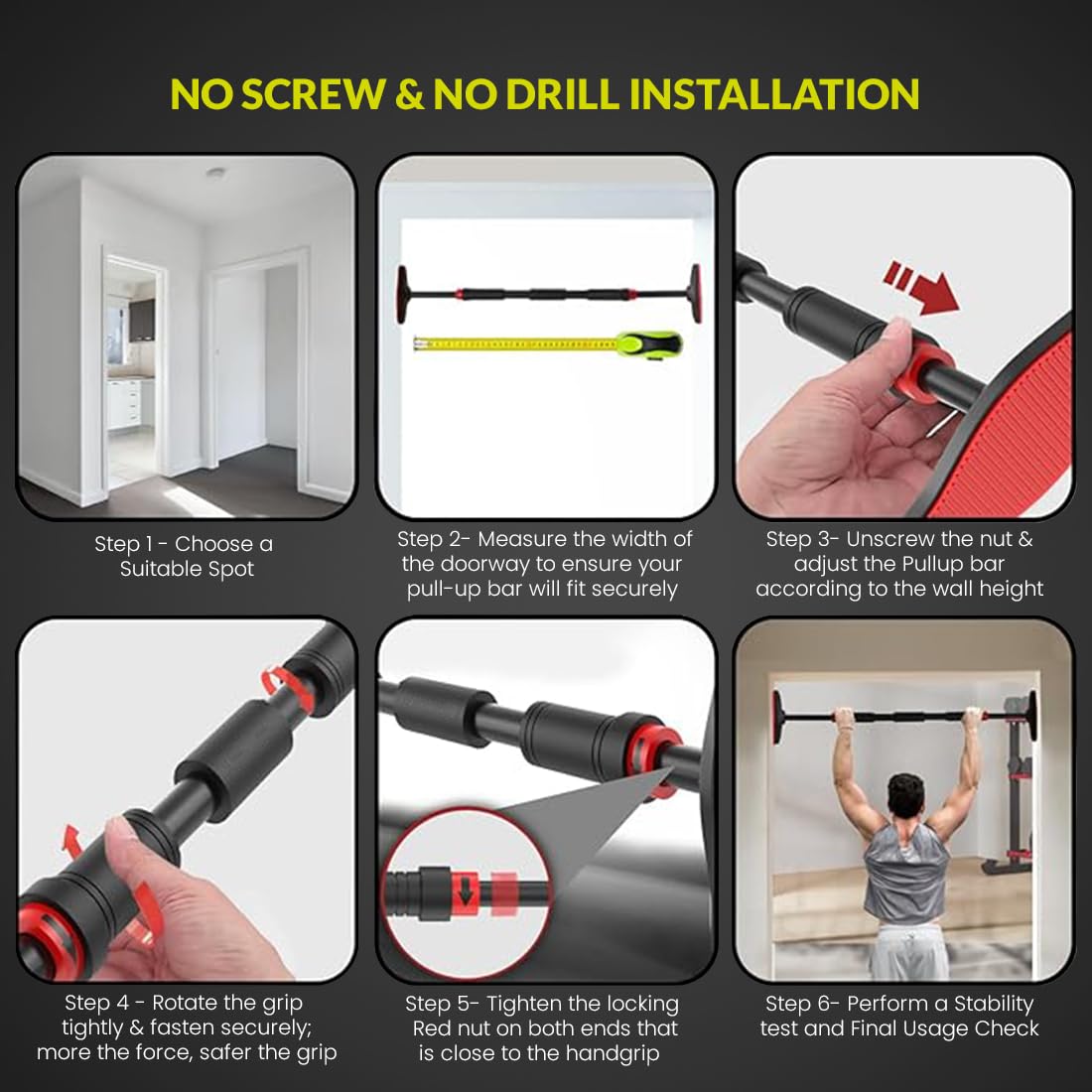 NO SCREW & NO DRILL INSTALLATION

Step 1 - Choose a Suitable Spot

Step 2- Measure the width of the doorway to ensure your pull-up bar will fit securely

Step 3- Unscrew the nut & adjust the Pullup bar according to the wall height

Step 4 - Rotate the grip tightly & fasten securely; more the force, safer the grip

Step 5- Tighten the locking Red nut on both ends that is close to the handgrip

Step 6- Perform a Stability test and Final Usage Check