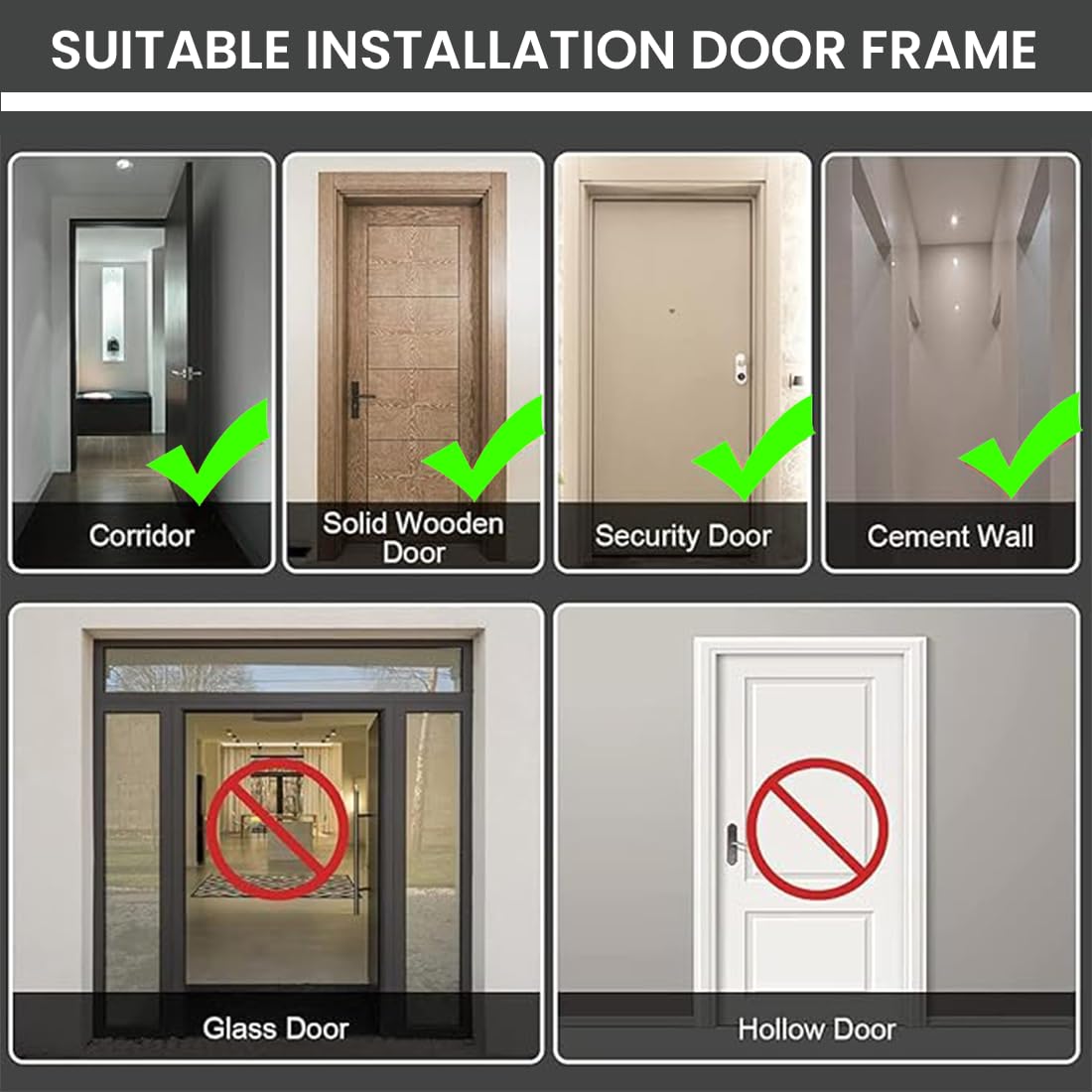 SUITABLE INSTALLATION DOOR FRAME

Corridor

Solid Wooden Door

Security Door

Cement Wall

Glass Door

Hollow Door